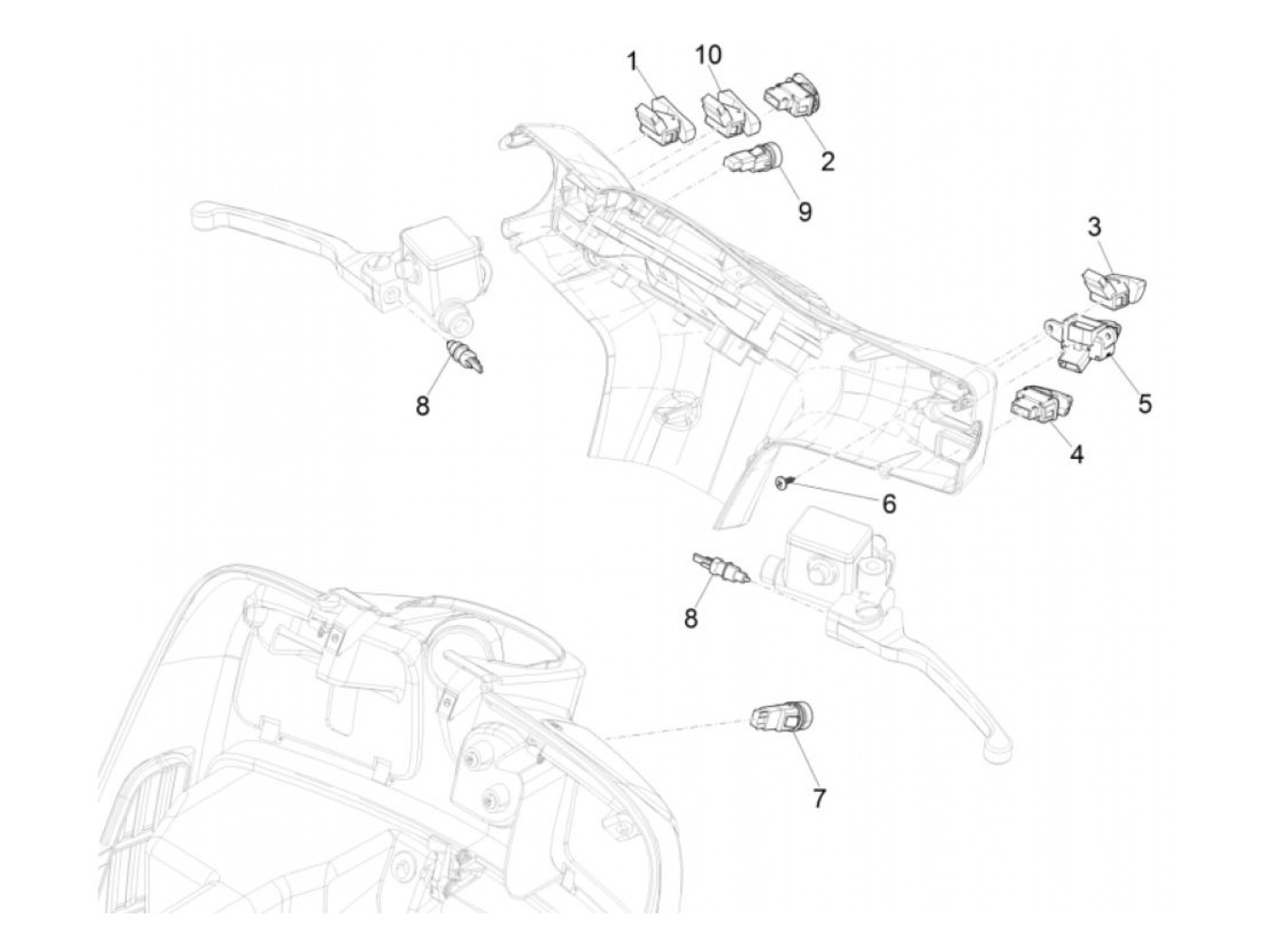 1
10
2
9
3
5
4
8
6
8
7